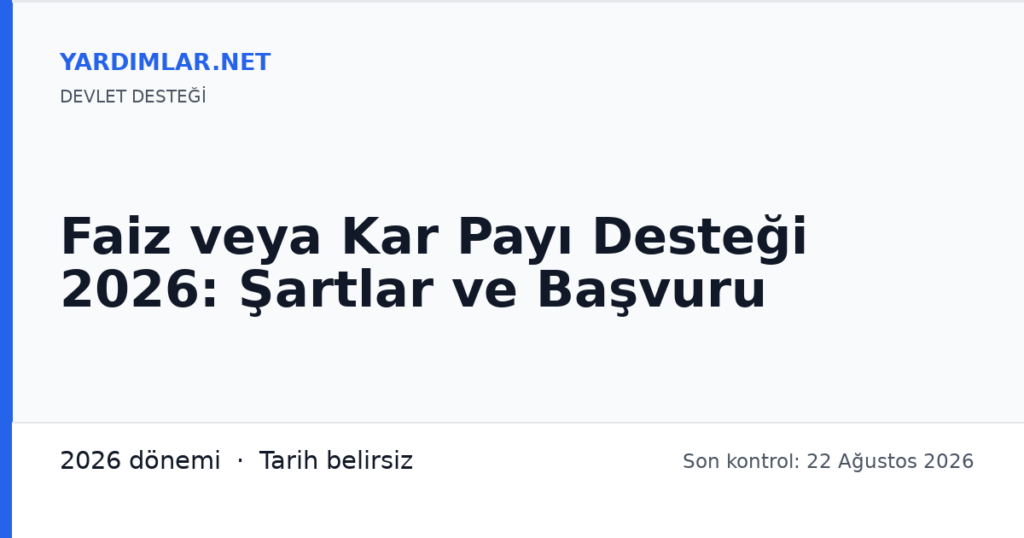 YARDIMLAR.NET
DEVLET DESTEĞİ

Faiz veya Kar Payı Desteği 2026: Şartlar ve Başvuru

2026 dönemi · Tarih belirsiz

Son kontrol: 22 Ağustos 2026